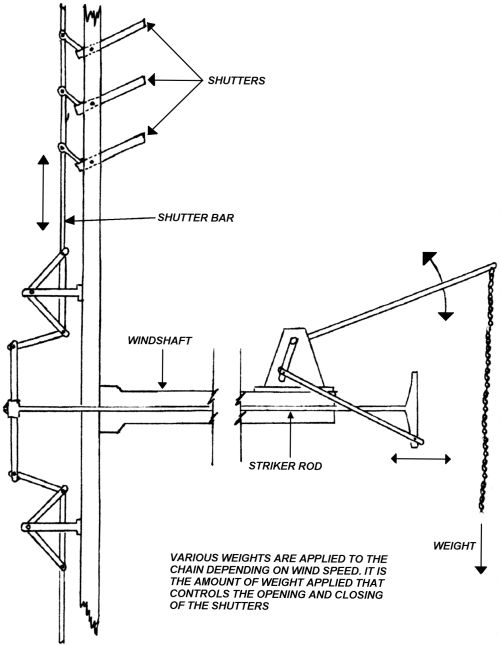 SHUTTERS

SHUTTER BAR

WINDSHAFT

STRIKER ROD

WEIGHT

VARIOUS WEIGHTS ARE APPLIED TO THE CHAIN DEPENDING ON WIND SPEED. IT IS THE AMOUNT OF WEIGHT APPLIED THAT CONTROLS THE OPENING AND CLOSING OF THE SHUTTERS